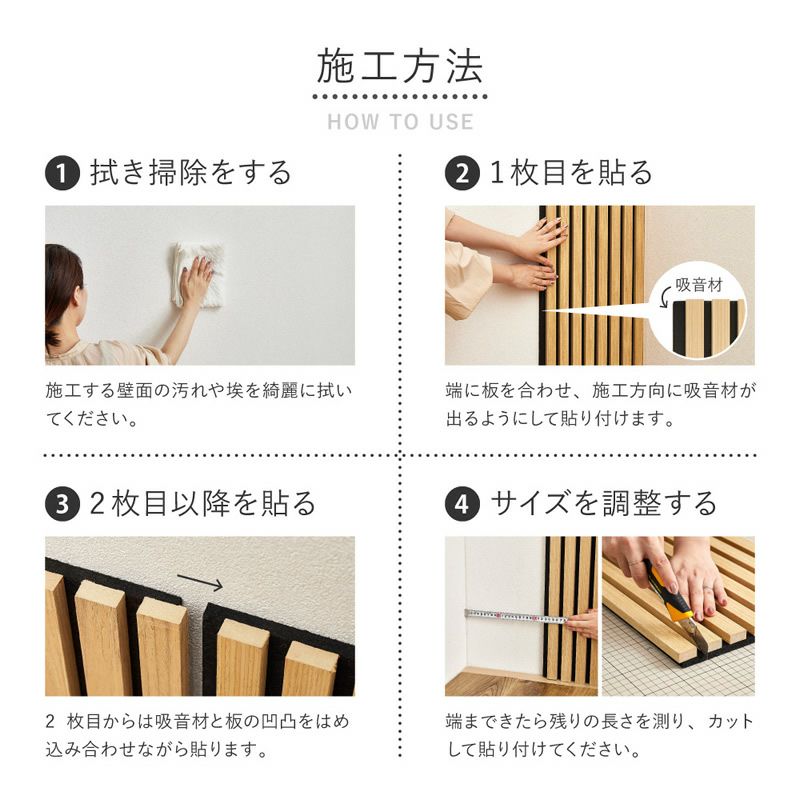 施工方法

HOW TO USE

1 拭き掃除をする

施工する壁面の汚れや埃を綺麗に拭いてください。

2 1枚目を貼る

吸音材

端に板を合わせ、施工方向に吸音材が出るようにして貼り付けます。

3 2枚目以降を貼る

2 枚目からは吸音材と板の凹凸をはめ込み合わせながら貼ります。

4 サイズを調整する

端まできたら残りの長さを測り、カットして貼り付けてください。