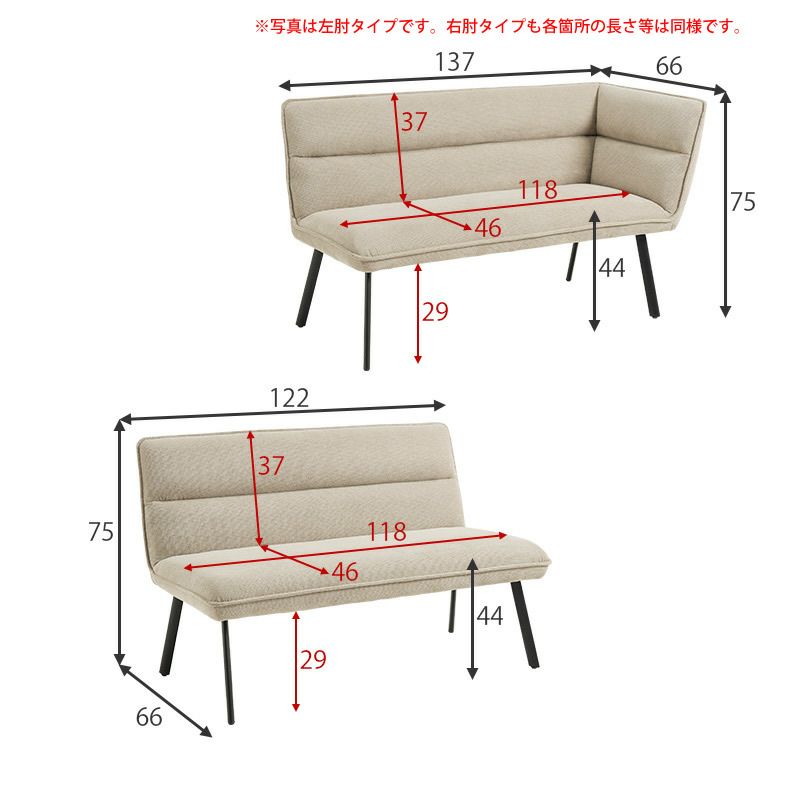 ※写真は左肘タイプです。右肘タイプも各箇所の長さ等は同様です。

137
66
37
118
75
46
44
29

122
37
75
118
46
44
29
66