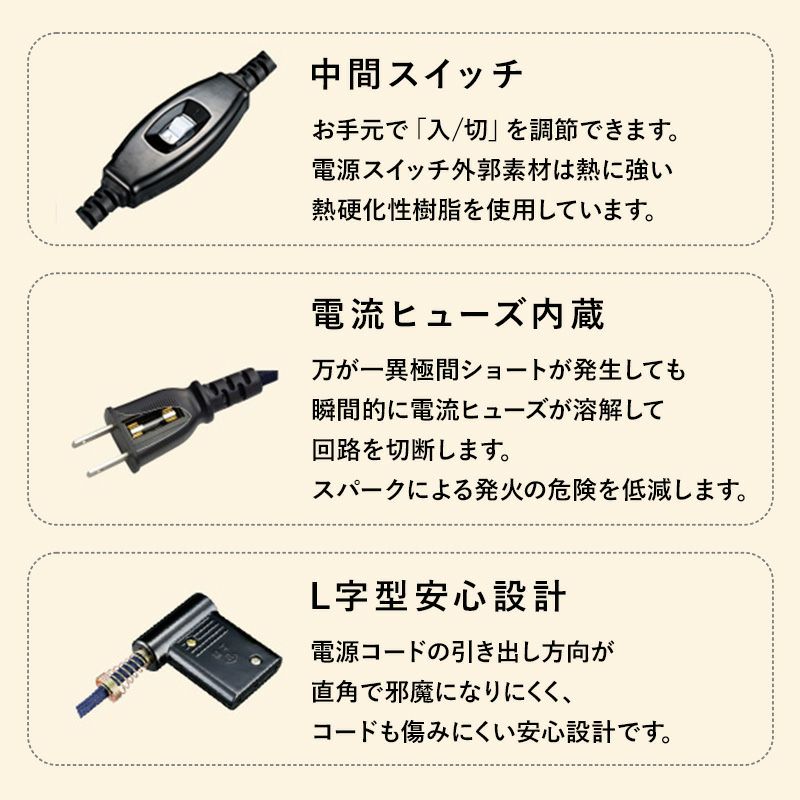 中間スイッチ

お手元で「入/切」を調節できます。
電源スイッチ外郭素材は熱に強い
熱硬化性樹脂を使用しています。

電流ヒューズ内蔵

万が一異極間ショートが発生しても
瞬間的に電流ヒューズが溶解して
回路を切断します。
スパークによる発火の危険を低減します。

L字型安心設計

電源コードの引き出し方向が
直角で邪魔になりにくく、
コードも傷みにくい安心設計です。