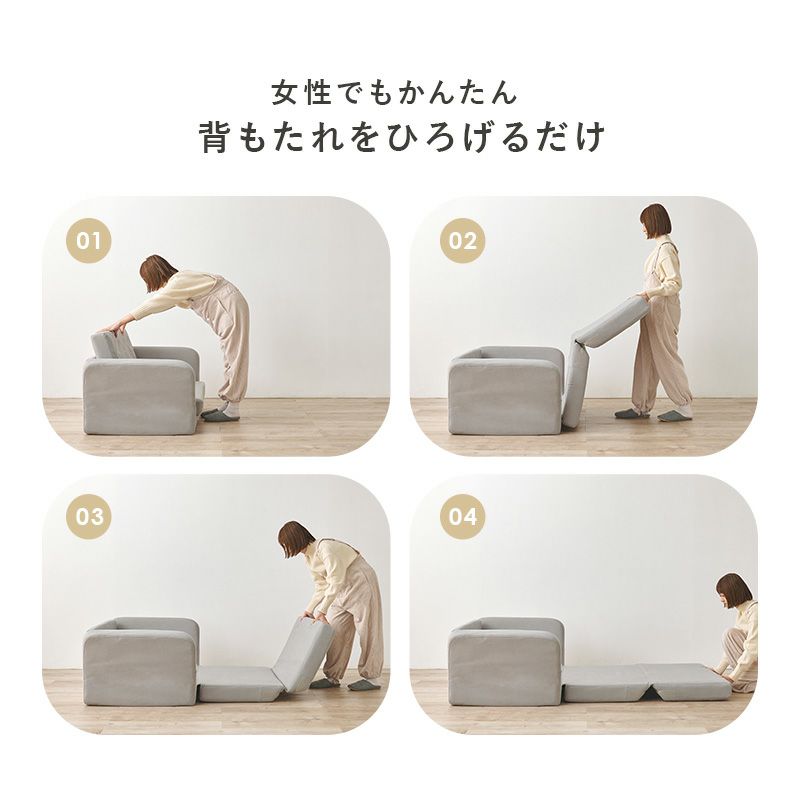 女性でもかんたん
背もたれをひろげるだけ

01

02

03

04