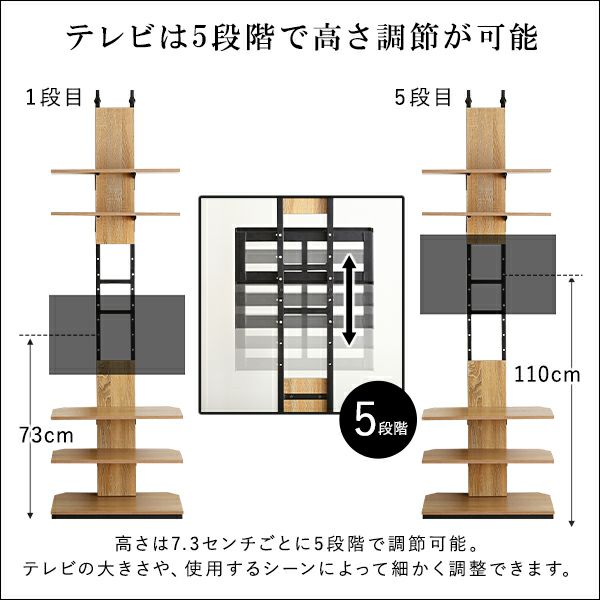 テレビは5段階で高さ調節が可能

1段目

5段目

73cm

5段階

110cm

高さは7.3センチごとに5段階で調節可能。
テレビの大きさや、使用するシーンによって細かく調整できます。