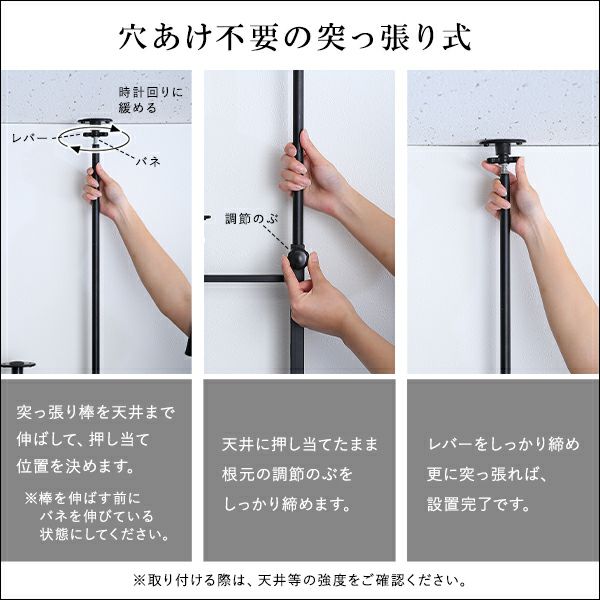 穴あけ不要の突っ張り式

時計回りに緩める

レバー

バネ

調節のぶ

突っ張り棒を天井まで伸ばして、押し当て位置を決めます。

※棒を伸ばす前にバネを伸びている状態にしてください。

天井に押し当てたまま根元の調節のぶをしっかり締めます。

レバーをしっかり締め更に突っ張れば、設置完了です。

※取り付ける際は、天井等の強度をご確認ください。