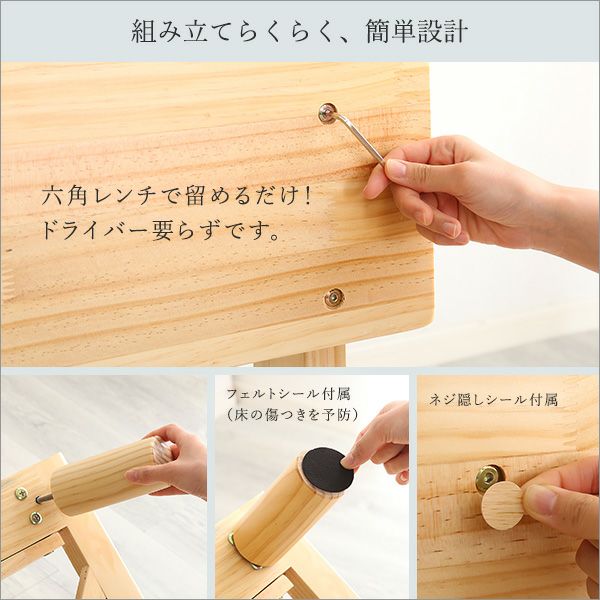 組み立てらくらく、簡単設計

六角レンチで留めるだけ！
ドライバー要らずです。

フェルトシール付属
（床の傷つきを予防）

ネジ隠しシール付属