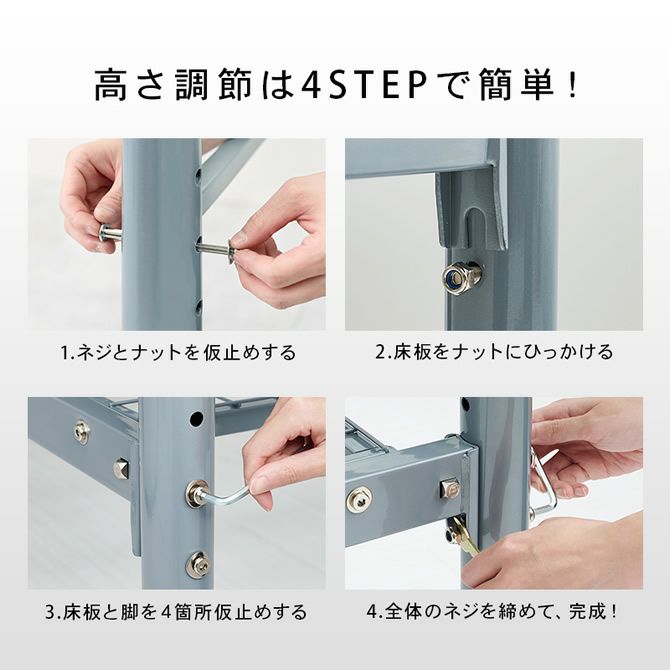 高さ調節は4STEPで簡単！

1.ネジとナットを仮止めする

2.床板をナットにひっかける

3.床板と脚を4箇所仮止めする

4.全体のネジを締めて、完成！