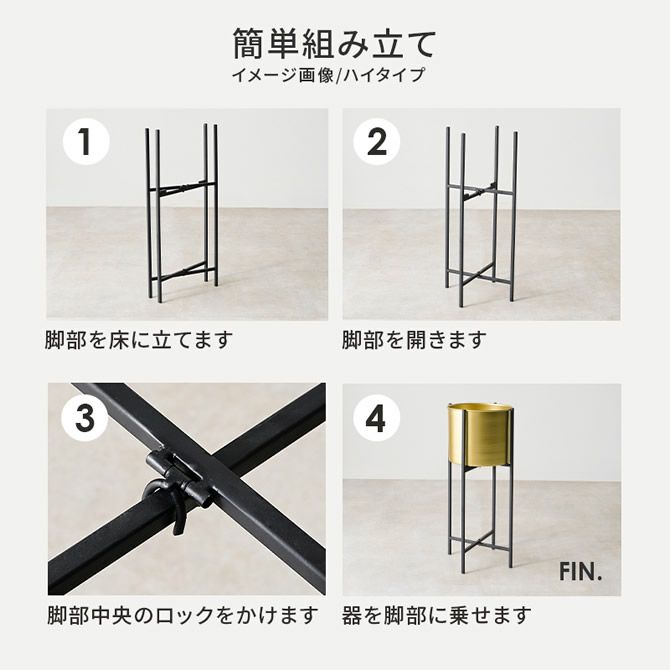 簡単組み立て
イメージ画像/ハイタイプ

1
脚部を床に立てます

2
脚部を開きます

3
脚部中央のロックをかけます

4
FIN.
器を脚部に乗せます