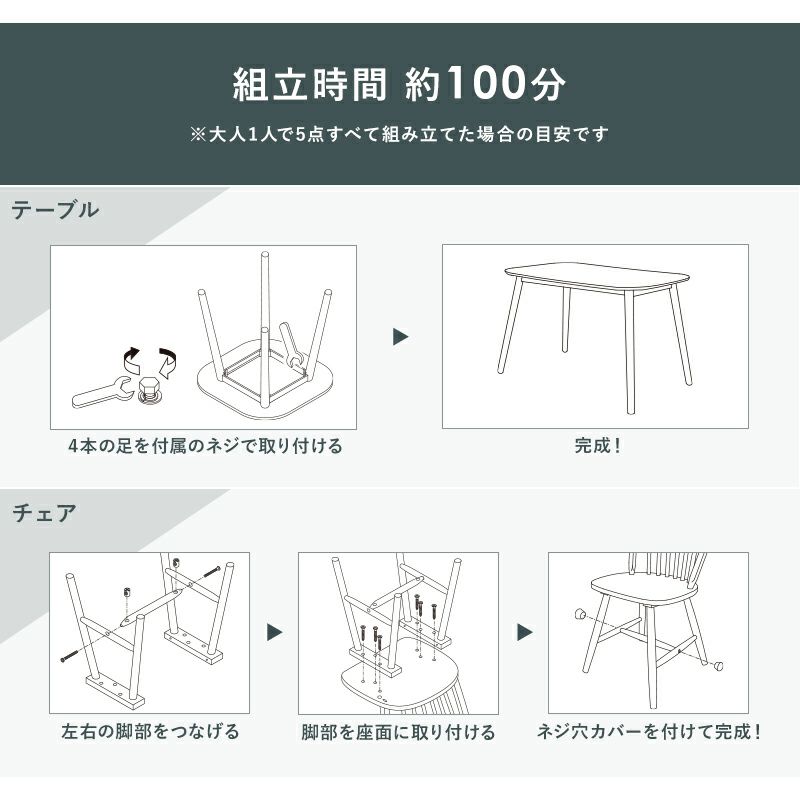 組立時間 約100分

※大人1人で5点すべて組み立てた場合の目安です

テーブル

4本の足を付属のネジで取り付ける

完成！

チェア

左右の脚部をつなげる

脚部を座面に取り付ける

ネジ穴カバーを付けて完成！