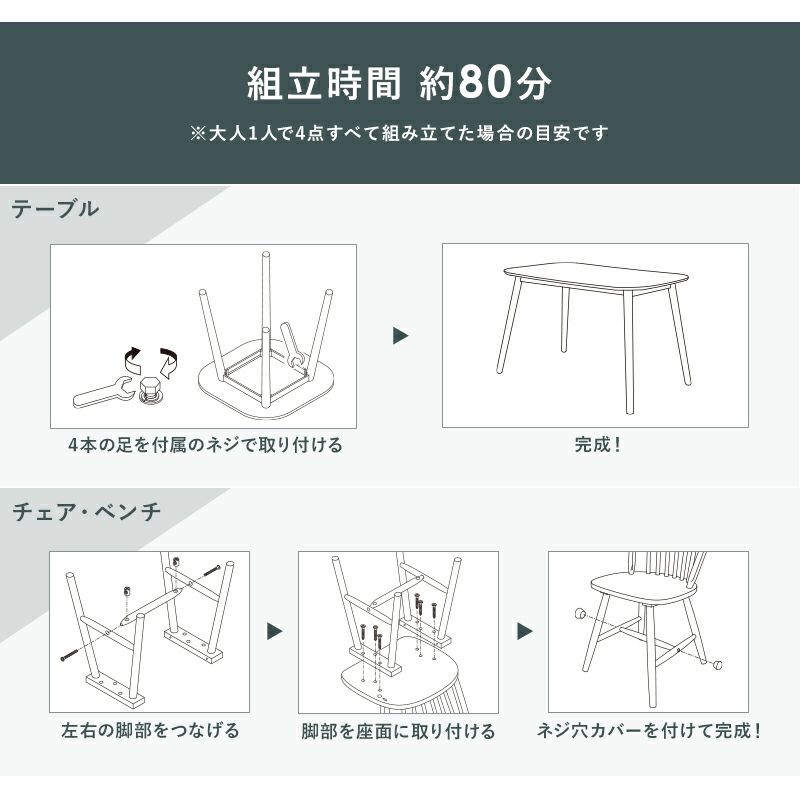 組立時間 約80分

※大人1人で4点すべて組み立てた場合の目安です

テーブル

4本の足を付属のネジで取り付ける

完成！

チェア・ベンチ

左右の脚部をつなげる

脚部を座面に取り付ける

ネジ穴カバーを付けて完成！