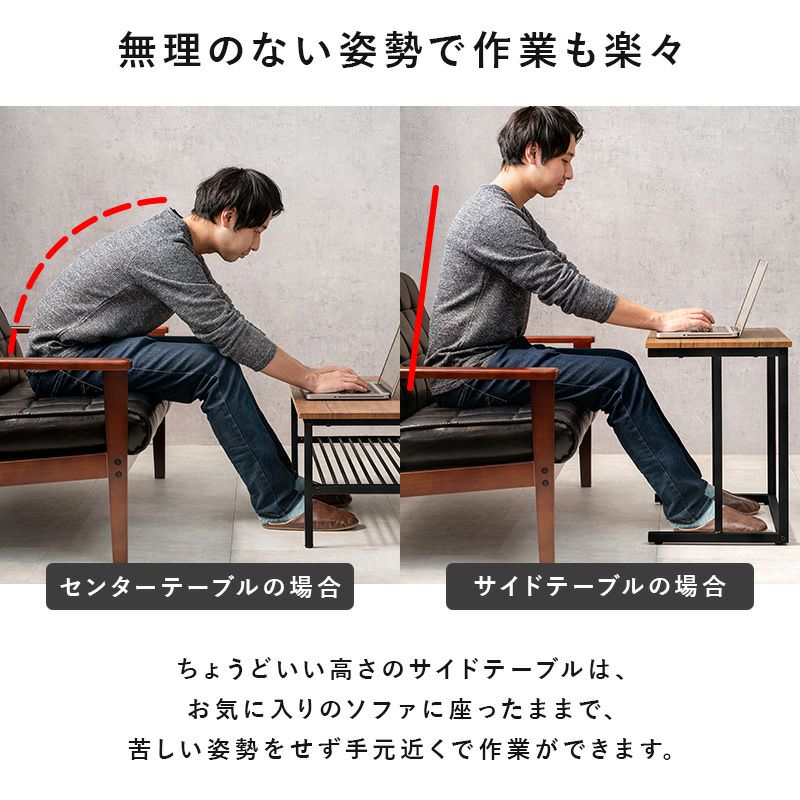 無理のない姿勢で作業も楽々

センターテーブルの場合

サイドテーブルの場合

ちょうどいい高さのサイドテーブルは、
お気に入りのソファに座ったままで、
苦しい姿勢をせず手元近くで作業ができます。