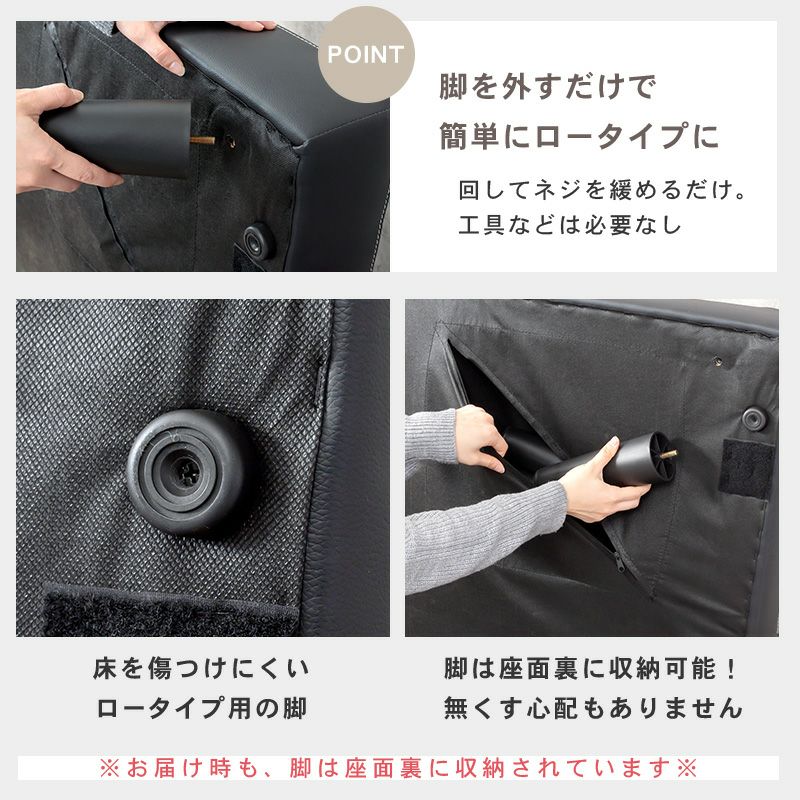 POINT

脚を外すだけで
簡単にロータイプに

回してネジを緩めるだけ。
工具などは必要なし

床を傷つけにくい
ロータイプ用の脚

脚は座面裏に収納可能！
無くす心配もありません

※お届け時も、脚は座面裏に収納されています※