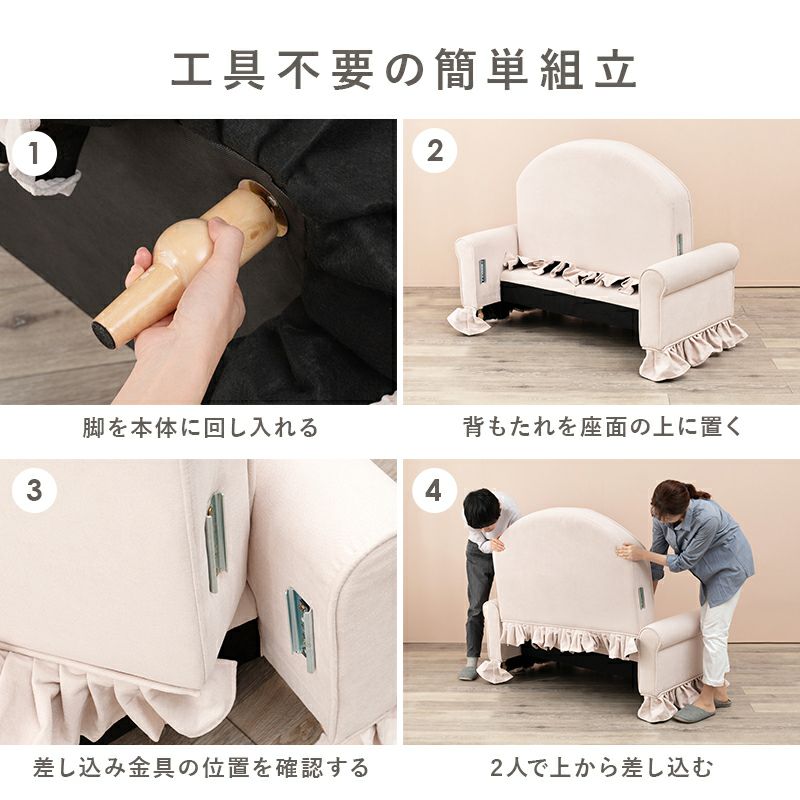 工具不要の簡単組立

1

脚を本体に回し入れる

2

背もたれを座面の上に置く

3

差し込み金具の位置を確認する

4

2人で上から差し込む