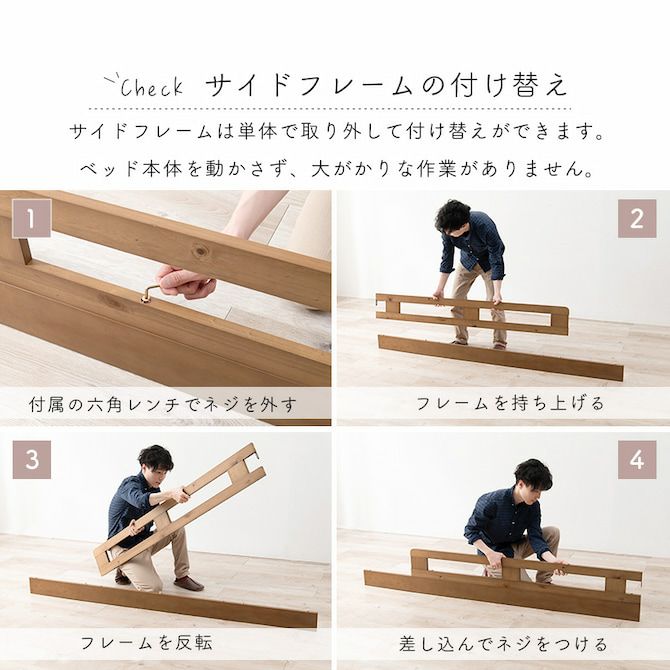 Check サイドフレームの付け替え

サイドフレームは単体で取り外して付け替えができます。
ベッド本体を動かさず、大がかりな作業がありません。

1
付属の六角レンチでネジを外す

2
フレームを持ち上げる

3
フレームを反転

4
差し込んでネジをつける