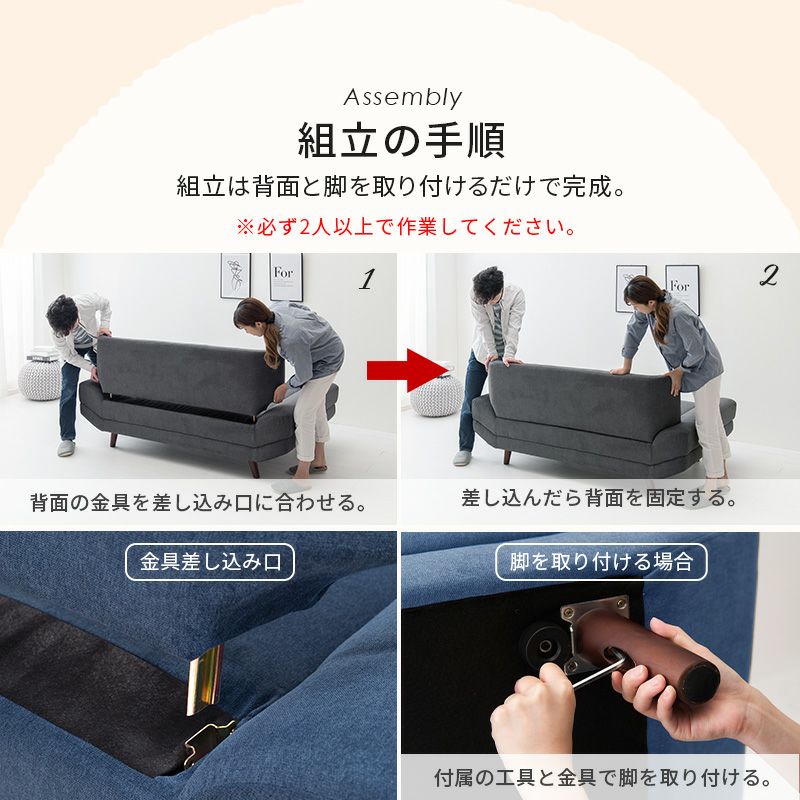 Assembly
組立の手順
組立は背面と脚を取り付けるだけで完成。
※必ず2人以上で作業してください。

For
1
背面の金具を差し込み口に合わせる。

For
2
差し込んだら背面を固定する。

金具差し込み口

脚を取り付ける場合
付属の工具と金具で脚を取り付ける。