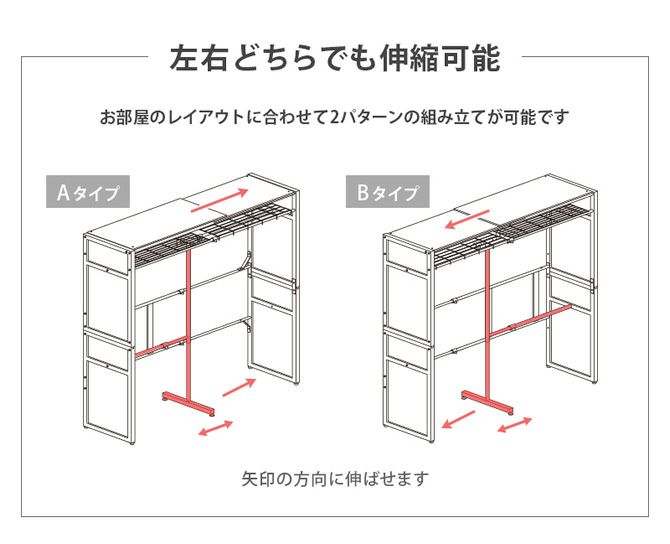 左右どちらでも伸縮可能

お部屋のレイアウトに合わせて2パターンの組み立てが可能です

Aタイプ

Bタイプ

矢印の方向に伸ばせます