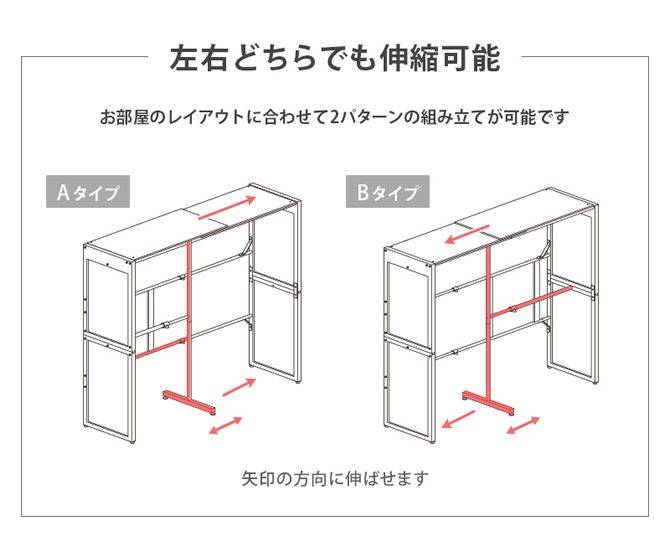 左右どちらでも伸縮可能

お部屋のレイアウトに合わせて2パターンの組み立てが可能です

Aタイプ

Bタイプ

矢印の方向に伸ばせます