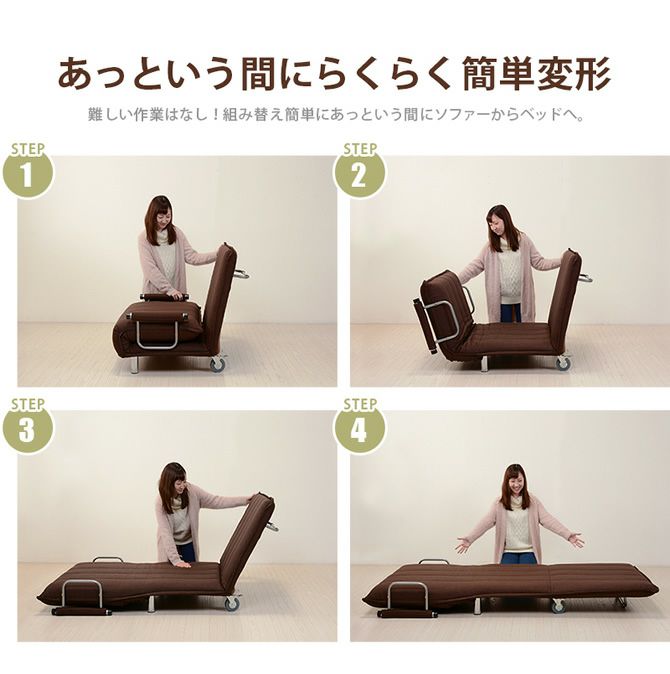 あっという間にらくらく簡単変形

難しい作業はなし！組み替え簡単にあっという間にソファーからベッドへ。

STEP
1

STEP
2

STEP
3

STEP
4