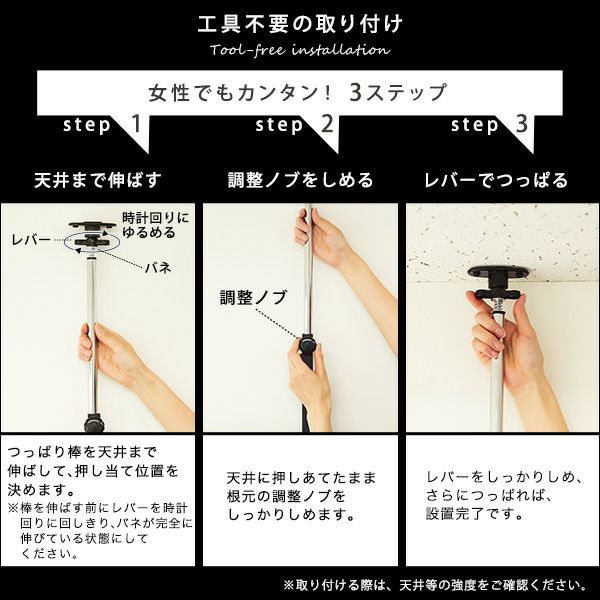 工具不要の取り付け
Tool-free installation

女性でもカンタン！ 3ステップ

step 1

天井まで伸ばす

時計回りにゆるめる
レバー
バネ

つっぱり棒を天井まで伸ばして、押し当て位置を決めます。
※棒を伸ばす前にレバーを時計回りに回しきり、バネが完全に伸びている状態にしてください。

step 2

調整ノブをしめる

調整ノブ

天井に押しあてたまま根元の調整ノブをしっかりしめます。

step 3

レバーでつっぱる

レバーをしっかりしめ、さらにつっぱれば、設置完了です。

※取り付ける際は、天井等の強度をご確認ください。