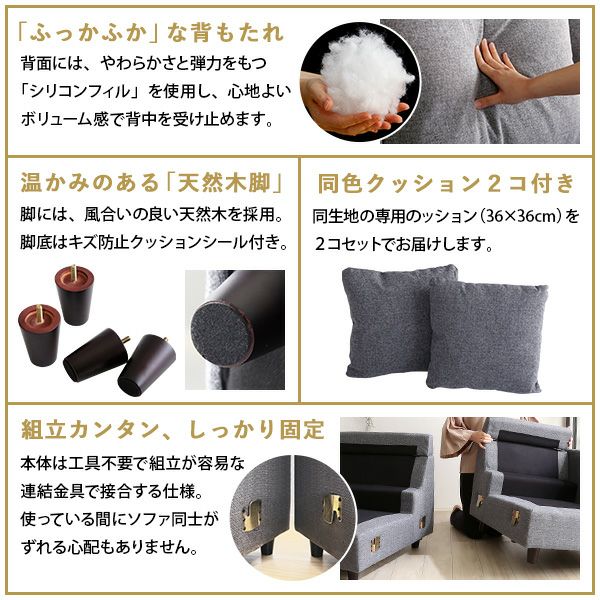 「ふっかふか」な背もたれ

背面には、やわらかさと弾力をもつ「シリコンフィル」を使用し、心地よいボリューム感で背中を受け止めます。

温かみのある「天然木脚」

脚には、風合いの良い天然木を採用。脚底はキズ防止クッションシール付き。

同色クッション２コ付き

同生地の専用のッション（36×36cm）を２コセットでお届けします。

組立カンタン、しっかり固定

本体は工具不要で組立が容易な連結金具で接合する仕様。使っている間にソファ同士がずれる心配もありません。