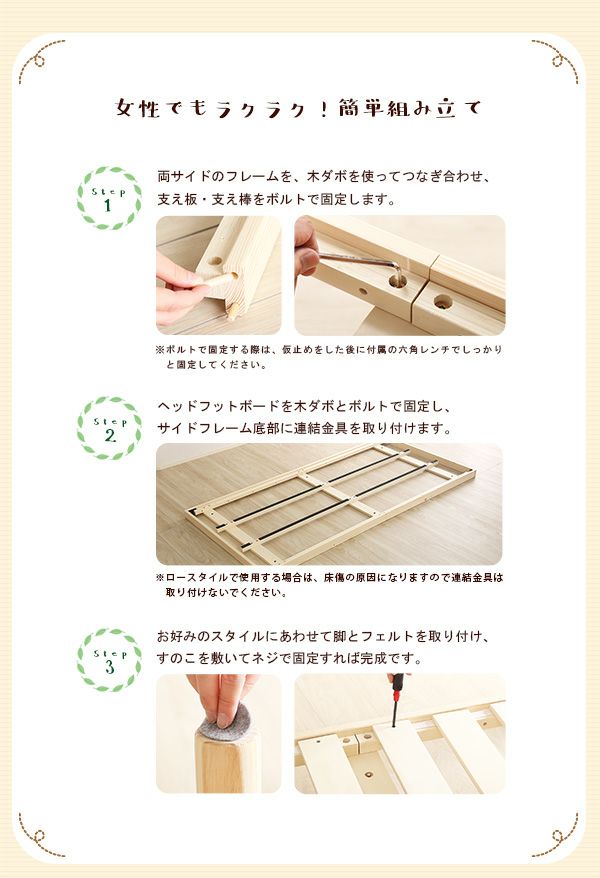 女性でもラクラク！簡単組み立て

Step 1

両サイドのフレームを、木ダボを使ってつなぎ合わせ、支え板・支え棒をボルトで固定します。

※ボルトで固定する際は、仮止めをした後に付属の六角レンチでしっかりと固定してください。

Step 2

ヘッドフットボードを木ダボとボルトで固定し、サイドフレーム底部に連結金具を取り付けます。

※ロースタイルで使用する場合は、床傷の原因になりますので連結金具は取り付けないでください。

Step 3

お好みのスタイルにあわせて脚とフェルトを取り付け、すのこを敷いてネジで固定すれば完成です。