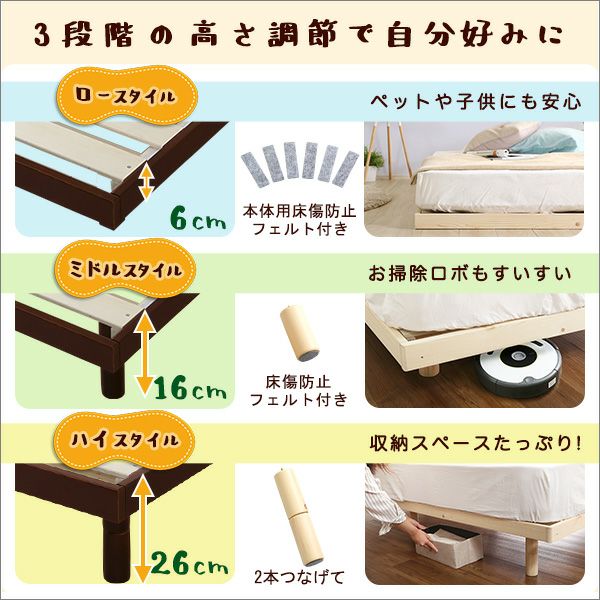 3段階の高さ調節で自分好みに

ロースタイル

ペットや子供にも安心

6cm

本体用床傷防止フェルト付き

ミドルスタイル

お掃除ロボもすいすい

16cm

床傷防止フェルト付き

ハイスタイル

収納スペースたっぷり!

26cm

2本つなげて