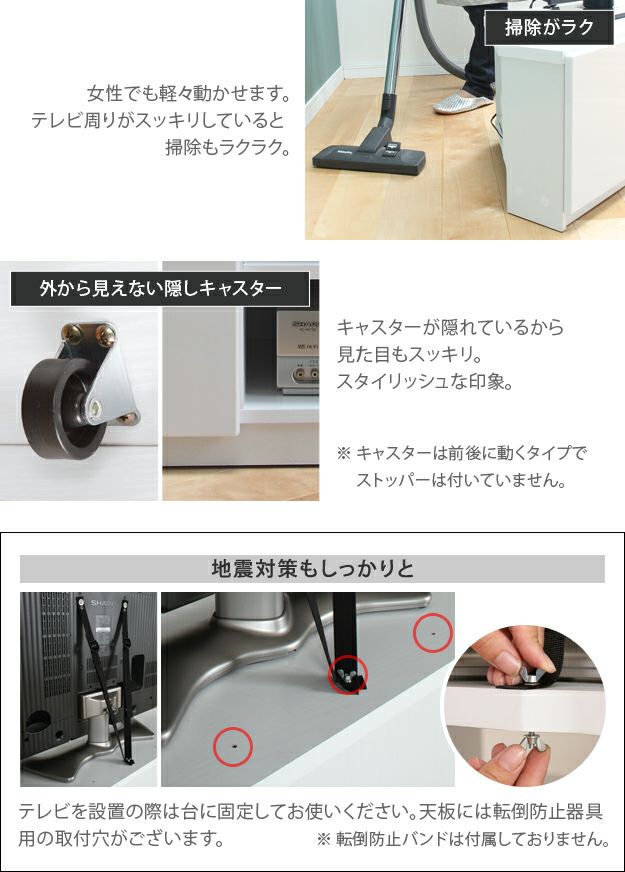 掃除がラク

女性でも軽々動かせます。
テレビ周りがスッキリしていると
掃除もラクラク。

外から見えない隠しキャスター

キャスターが隠れているから
見た目もスッキリ。
スタイリッシュな印象。

※ キャスターは前後に動くタイプで
ストッパーは付いていません。

地震対策もしっかりと

SHARP

テレビを設置の際は台に固定してお使いください。天板には転倒防止器具用の取付穴がございます。 ※ 転倒防止バンドは付属しておりません。