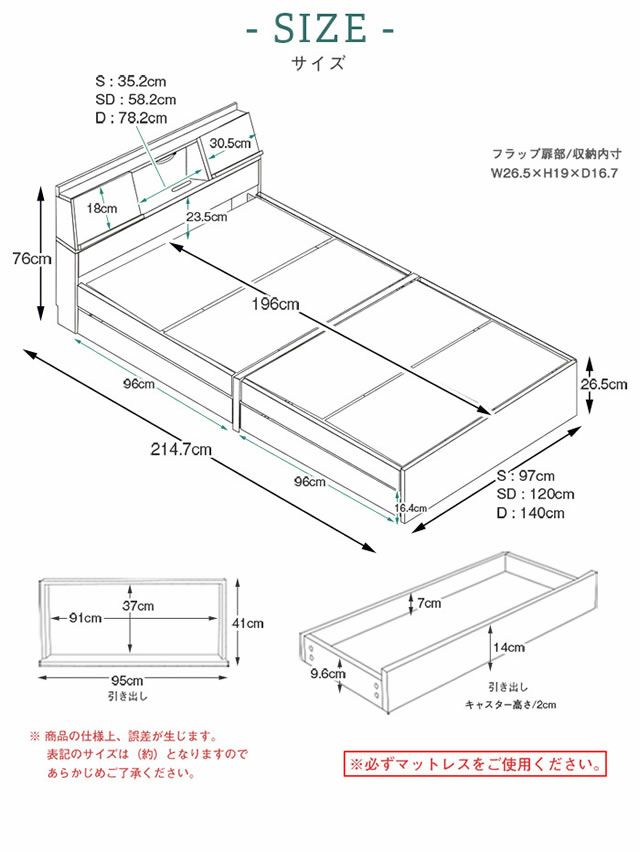 - SIZE -
サイズ

S : 35.2cm
SD : 58.2cm
D : 78.2cm

30.5cm

フラップ扉部/収納内寸
W26.5×H19×D16.7

18cm
23.5cm
76cm
196cm
96cm
26.5cm
214.7cm
96cm
16.4cm
S : 97cm
SD : 120cm
D : 140cm

37cm
91cm
41cm
95cm
引き出し

7cm
14cm
9.6cm
引き出し
キャスター高さ/2cm

※ 商品の仕様上、誤差が生じます。
表記のサイズは（約）となりますので
あらかじめご了承ください。

※必ずマットレスをご使用ください。