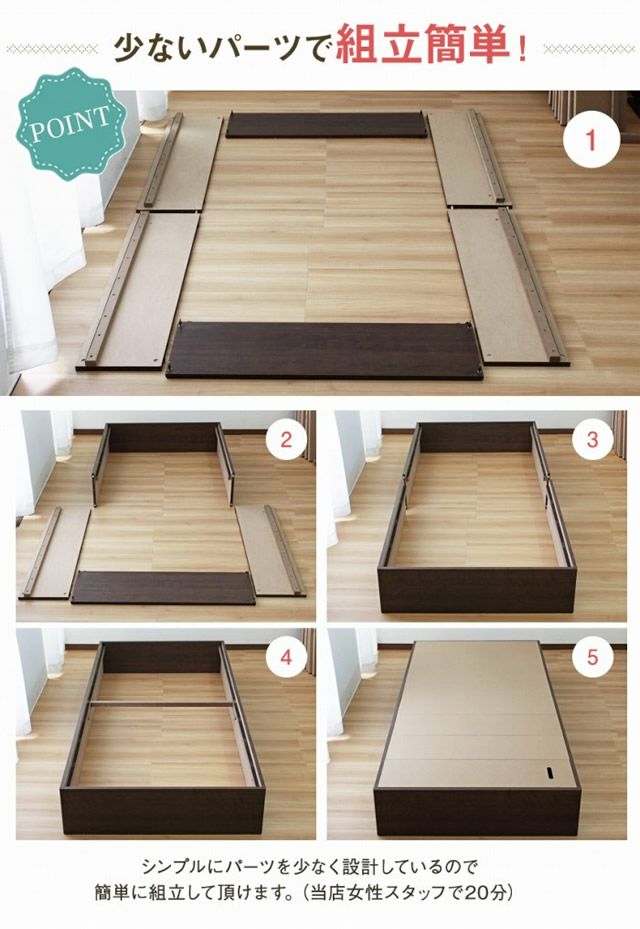 少ないパーツで組立簡単！

POINT

1

2

3

4

5

シンプルにパーツを少なく設計しているので
簡単に組立して頂けます。（当店女性スタッフで20分）