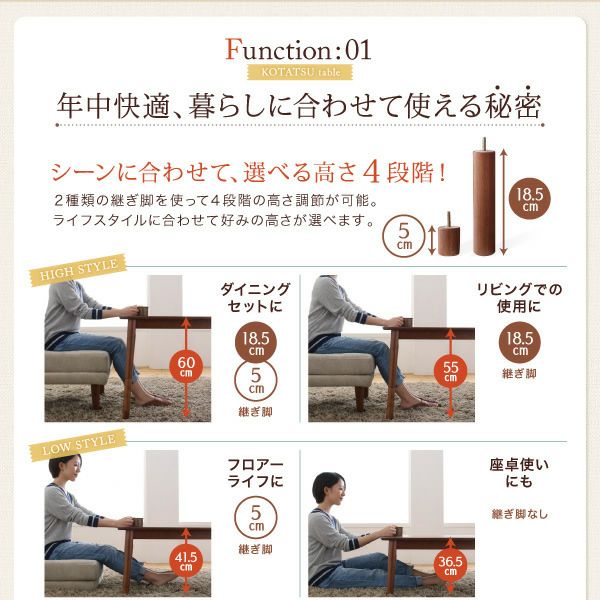 Function:01
KOTATSU table

年中快適、暮らしに合わせて使える秘密

シーンに合わせて、選べる高さ4段階!
2種類の継ぎ脚を使って4段階の高さ調節が可能。
ライフスタイルに合わせて好みの高さが選べます。

5 cm
18.5 cm

HIGH STYLE

60 cm
ダイニングセットに
18.5 cm
5 cm
継ぎ脚

55 cm
リビングでの使用に
18.5 cm
継ぎ脚

LOW STYLE

41.5 cm
フロアーライフに
5 cm
継ぎ脚

36.5 cm
座卓使いにも
継ぎ脚なし