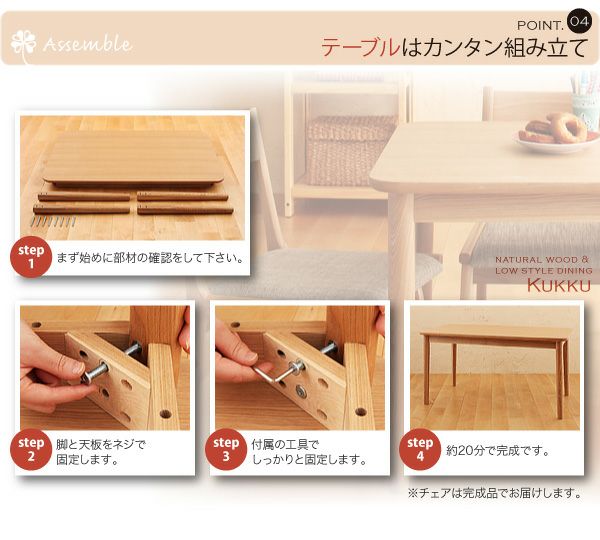 Assemble

POINT. 04

テーブルはカンタン組み立て

step 1 まず始めに部材の確認をして下さい。

NATURAL WOOD & LOW STYLE DINING
KUKKU

step 2 脚と天板をネジで固定します。

step 3 付属の工具でしっかりと固定します。

step 4 約20分で完成です。

※チェアは完成品でお届けします。