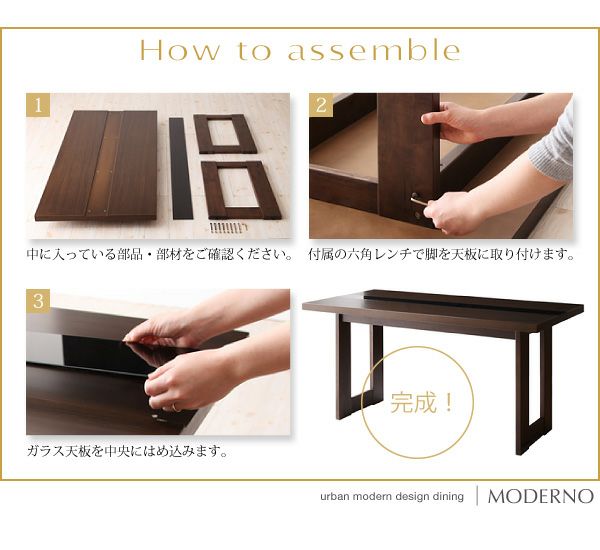 How to assemble

1

中に入っている部品・部材をご確認ください。

2

付属の六角レンチで脚を天板に取り付けます。

3

ガラス天板を中央にはめ込みます。

完成！

urban modern design dining | MODERNO