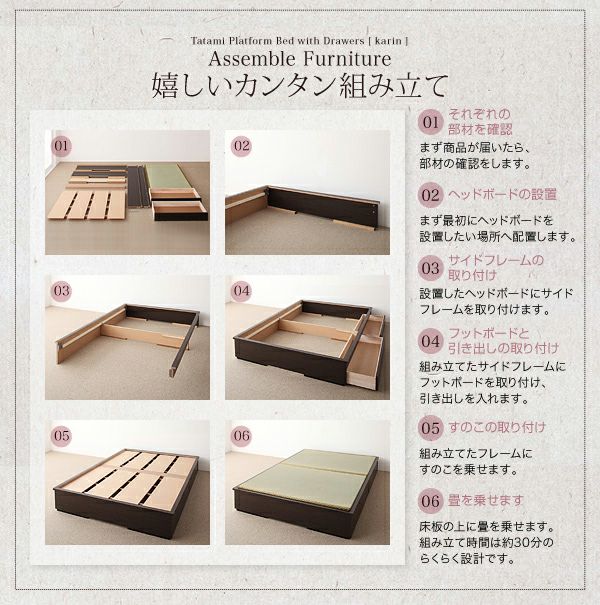 Tatami Platform Bed with Drawers [ karin ]
Assemble Furniture
嬉しいカンタン組み立て

01

02

03

04

05

06

01 それぞれの部材を確認
まず商品が届いたら、部材の確認をします。

02 ヘッドボードの設置
まず最初にヘッドボードを設置したい場所へ配置します。

03 サイドフレームの取り付け
設置したヘッドボードにサイドフレームを取り付けます。

04 フットボードと引き出しの取り付け
組み立てたサイドフレームにフットボードを取り付け、引き出しを入れます。

05 すのこの取り付け
組み立てたフレームにすのこを乗せます。

06 畳を乗せます
床板の上に畳を乗せます。組み立て時間は約30分のらくらく設計です。