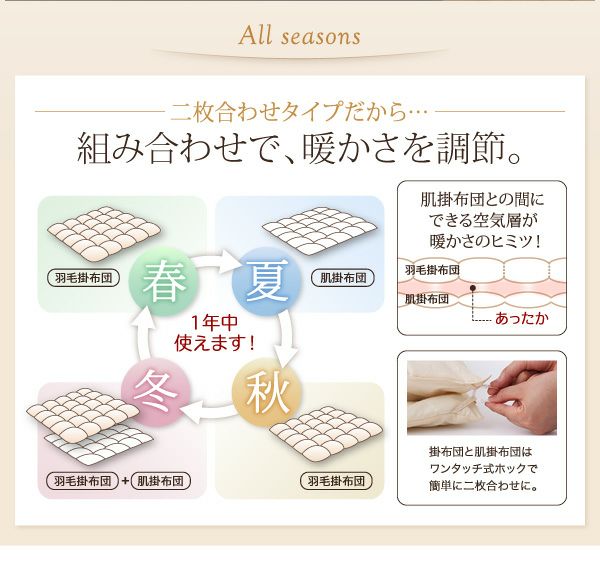 All seasons

二枚合わせタイプだから…

組み合わせで、暖かさを調節。

羽毛掛布団

春

夏

肌掛布団

1年中
使えます！

冬

秋

羽毛掛布団 + 肌掛布団

羽毛掛布団

肌掛布団との間に
できる空気層が
暖かさのヒミツ！

羽毛掛布団

肌掛布団

あったか

掛布団と肌掛布団は
ワンタッチ式ホックで
簡単に二枚合わせに。