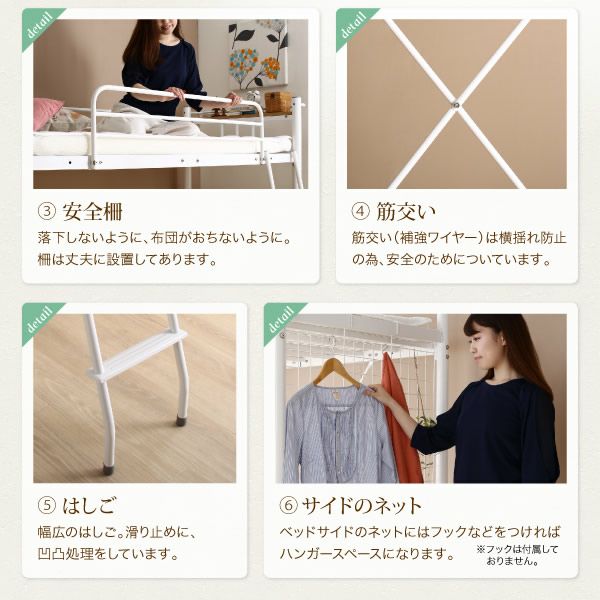 detail

③ 安全柵

落下しないように、布団がおちないように。柵は丈夫に設置してあります。

detail

④ 筋交い

筋交い（補強ワイヤー）は横揺れ防止の為、安全のためについています。

detail

⑤ はしご

幅広のはしご。滑り止めに、凹凸処理をしています。

detail

⑥ サイドのネット

ベッドサイドのネットにはフックなどをつければハンガースペースになります。

※フックは付属しておりません。