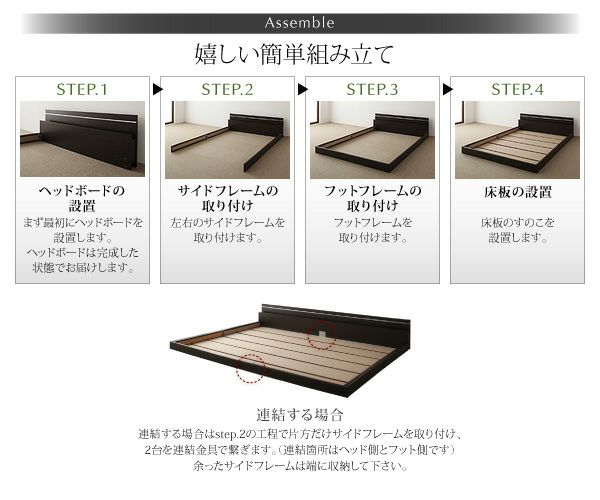 Assemble

嬉しい簡単組み立て

STEP.1

ヘッドボードの設置

まず最初にヘッドボードを設置します。ヘッドボードは完成した状態でお届けします。

STEP.2

サイドフレームの取り付け

左右のサイドフレームを取り付けます。

STEP.3

フットフレームの取り付け

フットフレームを取り付けます。

STEP.4

床板の設置

床板のすのこを設置します。

連結する場合

連結する場合はstep.2の工程で片方だけサイドフレームを取り付け、2台を連結金具で繋ぎます。（連結箇所はヘッド側とフット側です）余ったサイドフレームは端に収納して下さい。