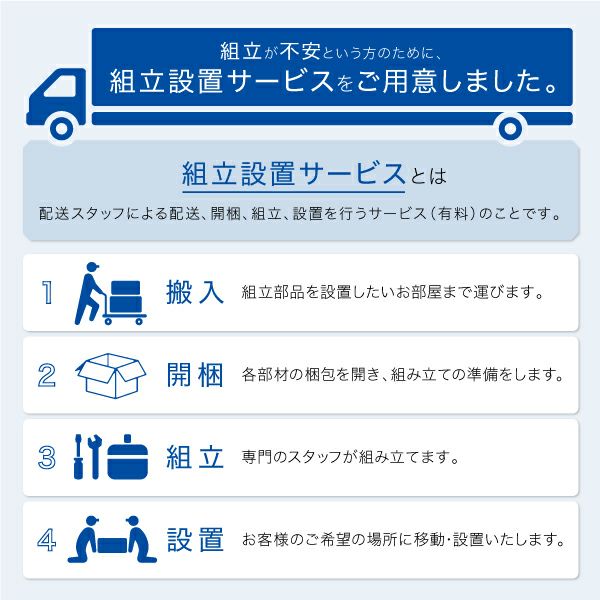 組立が不安という方のために、
組立設置サービスをご用意しました。

組立設置サービスとは

配送スタッフによる配送、開梱、組立、設置を行うサービス（有料）のことです。

1 搬入 組立部品を設置したいお部屋まで運びます。

2 開梱 各部材の梱包を開き、組み立ての準備をします。

3 組立 専門のスタッフが組み立てます。

4 設置 お客様のご希望の場所に移動・設置いたします。