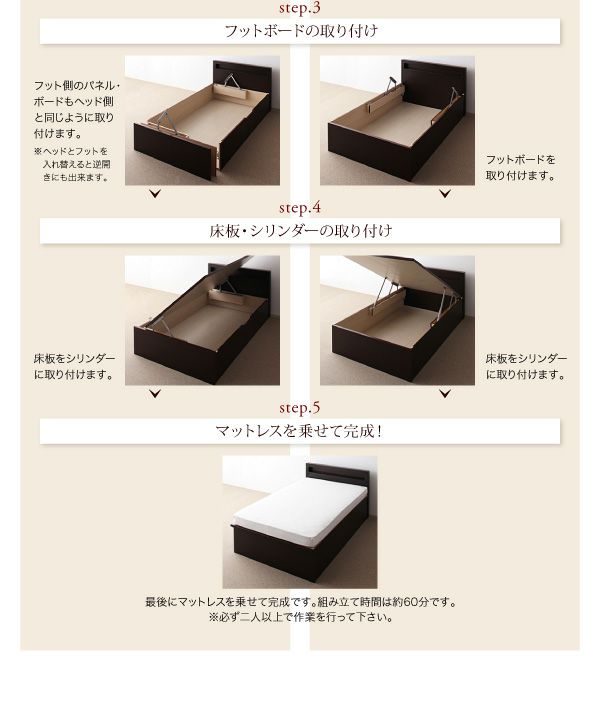 step.3

フットボードの取り付け

フット側のパネル・ボードもヘッド側と同じように取り付けます。

※ヘッドとフットを入れ替えると逆開きにも出来ます。

フットボードを取り付けます。

step.4

床板・シリンダーの取り付け

床板をシリンダーに取り付けます。

床板をシリンダーに取り付けます。

step.5

マットレスを乗せて完成！

最後にマットレスを乗せて完成です。組み立て時間は約60分です。
※必ず二人以上で作業を行って下さい。