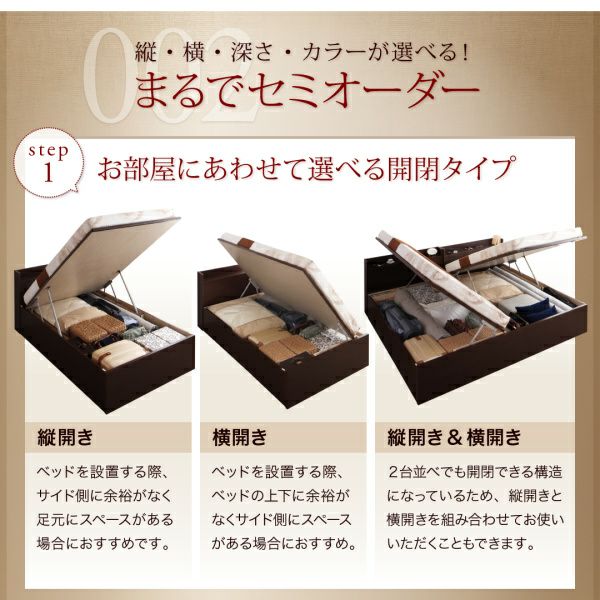 002

縦・横・深さ・カラーが選べる!
まるでセミオーダー

step 1
お部屋にあわせて選べる開閉タイプ

縦開き
ベッドを設置する際、サイド側に余裕がなく足元にスペースがある場合におすすめです。

横開き
ベッドを設置する際、ベッドの上下に余裕がなくサイド側にスペースがある場合におすすめ。

縦開き＆横開き
2台並べでも開閉できる構造になっているため、縦開きと横開きを組み合わせてお使いいただくこともできます。