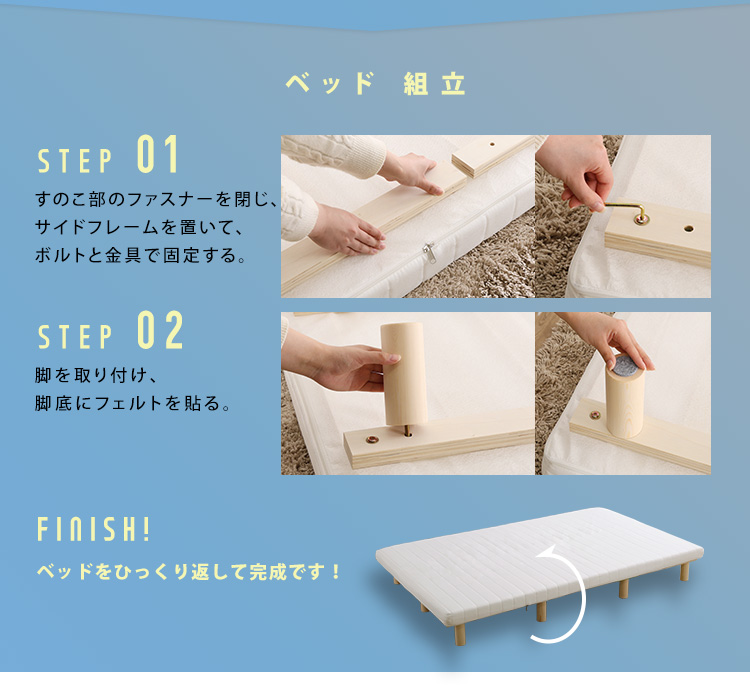 ベッド 組立

STEP 01

すのこ部のファスナーを閉じ、サイドフレームを置いて、ボルトと金具で固定する。

STEP 02

脚を取り付け、脚底にフェルトを貼る。

FINISH!

ベッドをひっくり返して完成です！